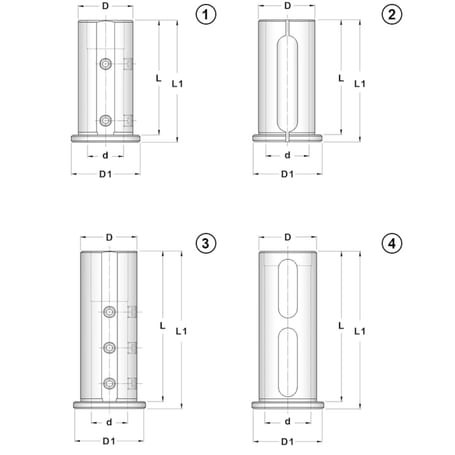 D
1
L
L1
d
D1

D
2
L
L1
d
D1

D
3
L
L1
d
D1

D
4
L
L1
d
D1