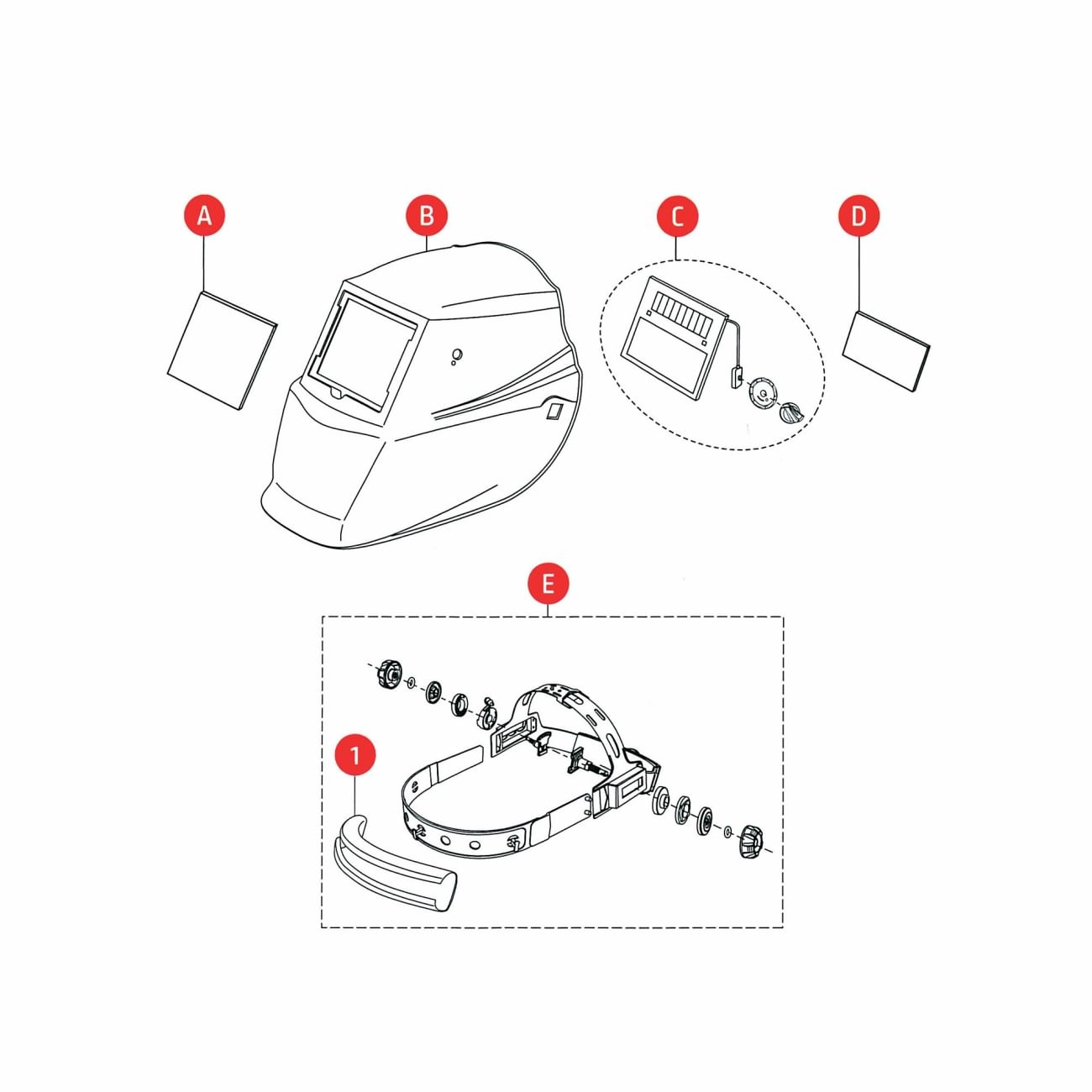 A
B
C
D
E
1